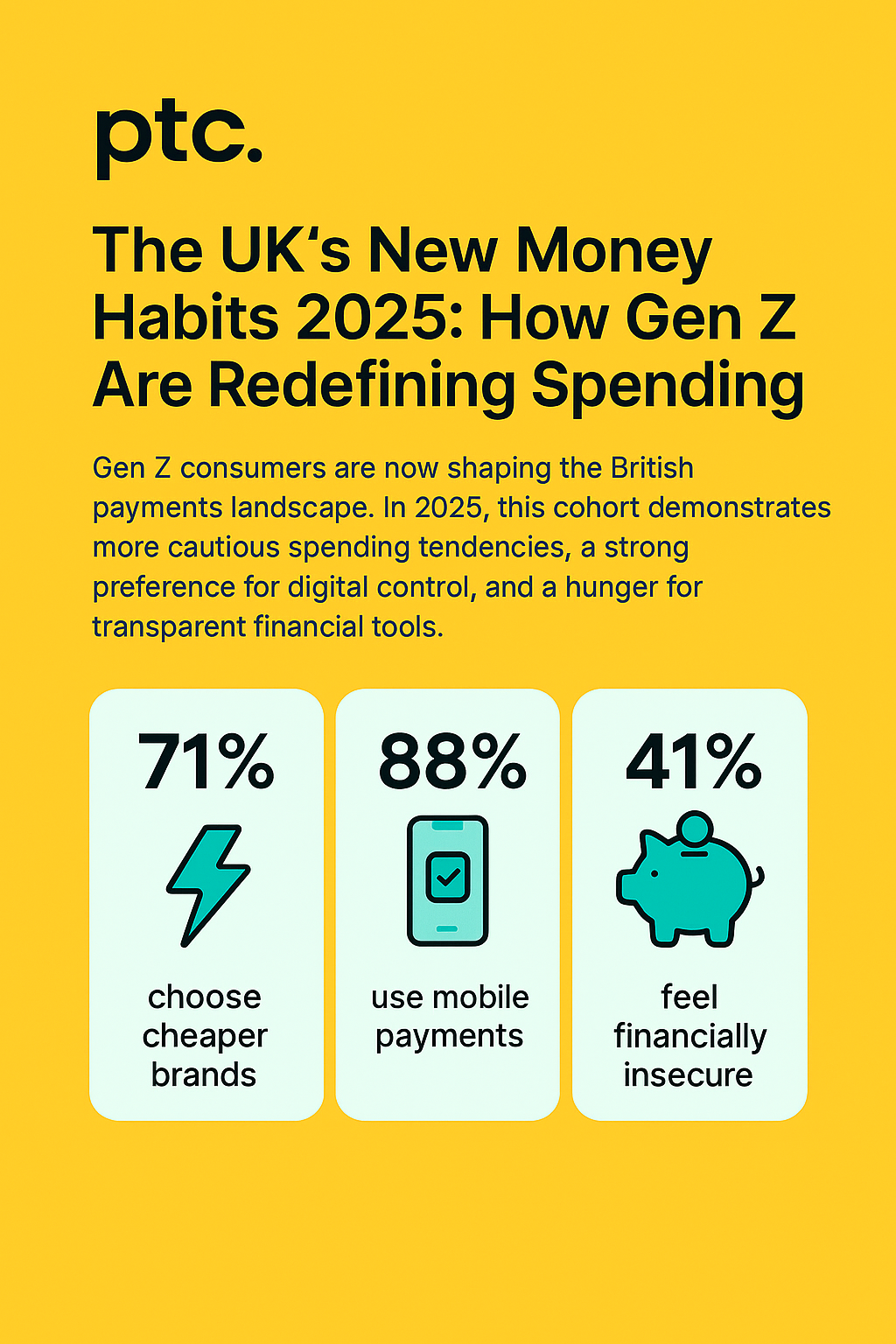 ptc.

The UK‘s New Money Habits 2025: How Gen Z Are Redefining Spending

Gen Z consumers are now shaping the British payments landscape. In 2025, this cohort demonstrates more cautious spending tendencies, a strong preference for digital control, and a hunger for transparent financial tools.

71%

choose cheaper brands

88%

use mobile payments

41%

feel financially insecure