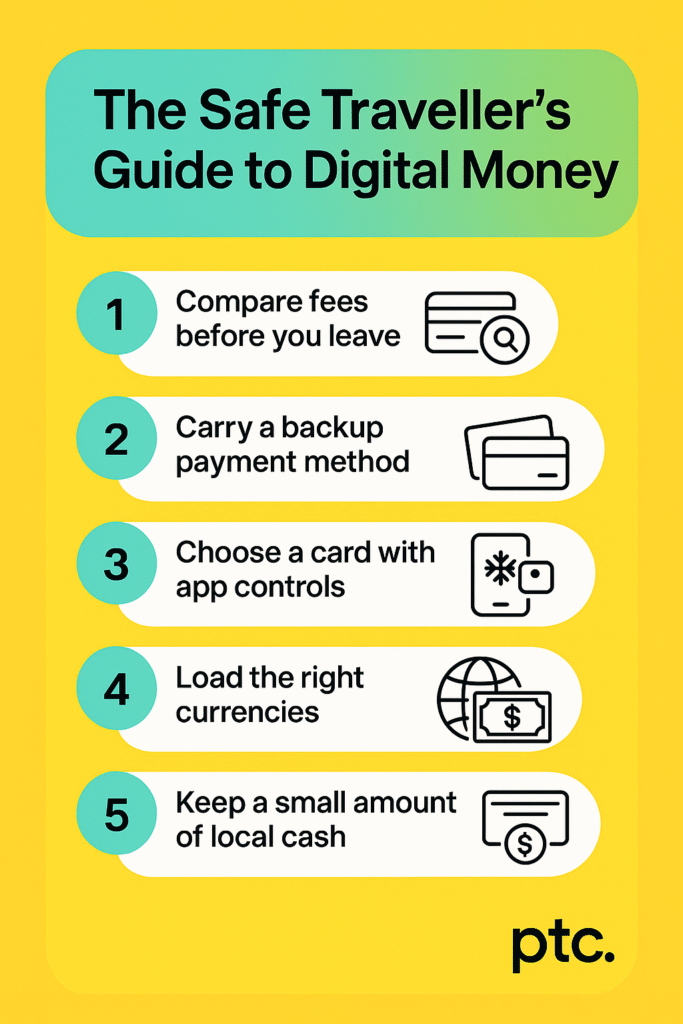 The Safe Traveller's Guide to Digital Money

1 Compare fees before you leave

2 Carry a backup payment method

3 Choose a card with app controls

4 Load the right currencies

$

5 Keep a small amount of local cash

$

ptc.